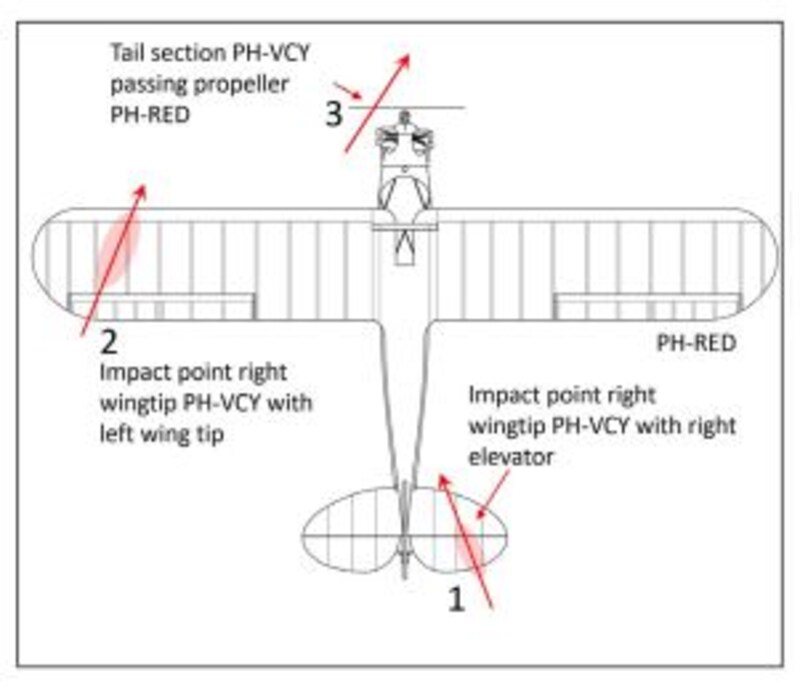 Tail section PH-VCY passing propeller PH-RED

3

2

Impact point right wingtip PH-VCY with left wing tip

PH-RED

Impact point right wingtip PH-VCY with right elevator

1